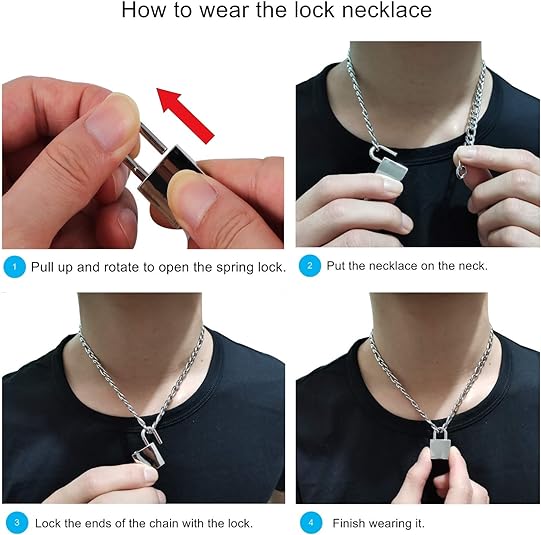 How to wear the lock necklace

1 Pull up and rotate to open the spring lock.

2 Put the necklace on the neck.

3 Lock the ends of the chain with the lock.

4 Finish wearing it.